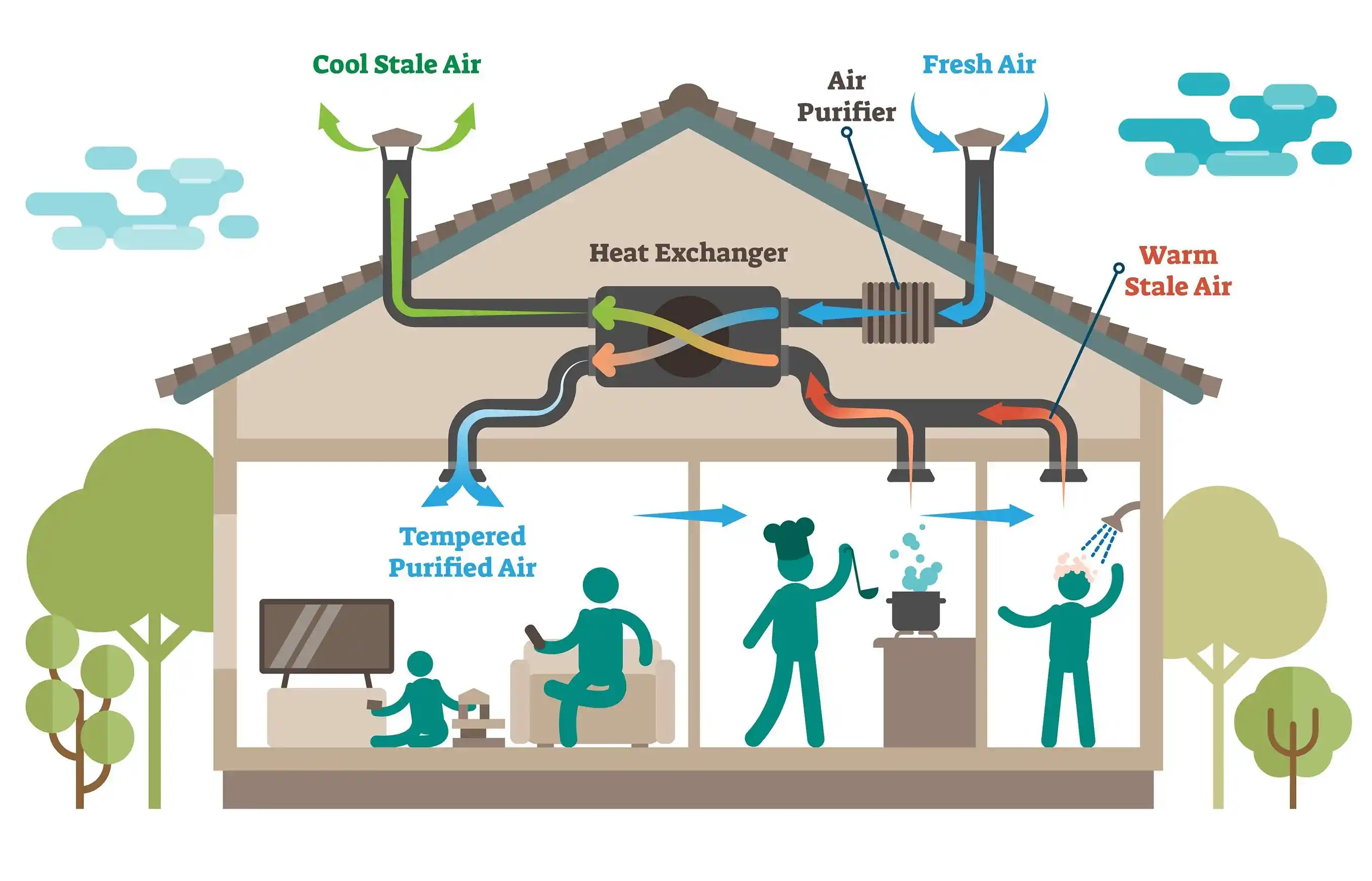 Cool Stale Air

Air Purifier

Fresh Air

Heat Exchanger

Warm Stale Air

Tempered Purified Air